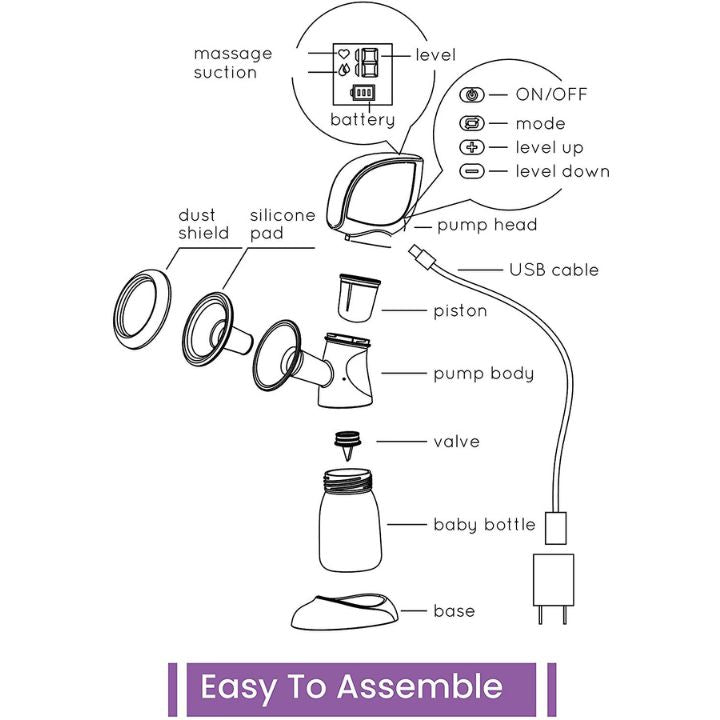 massage
suction

level

battery

ON/OFF
mode
level up
level down

dust shield
silicone pad

pump head

USB cable

piston

pump body

valve

baby bottle

base

Easy To Assemble